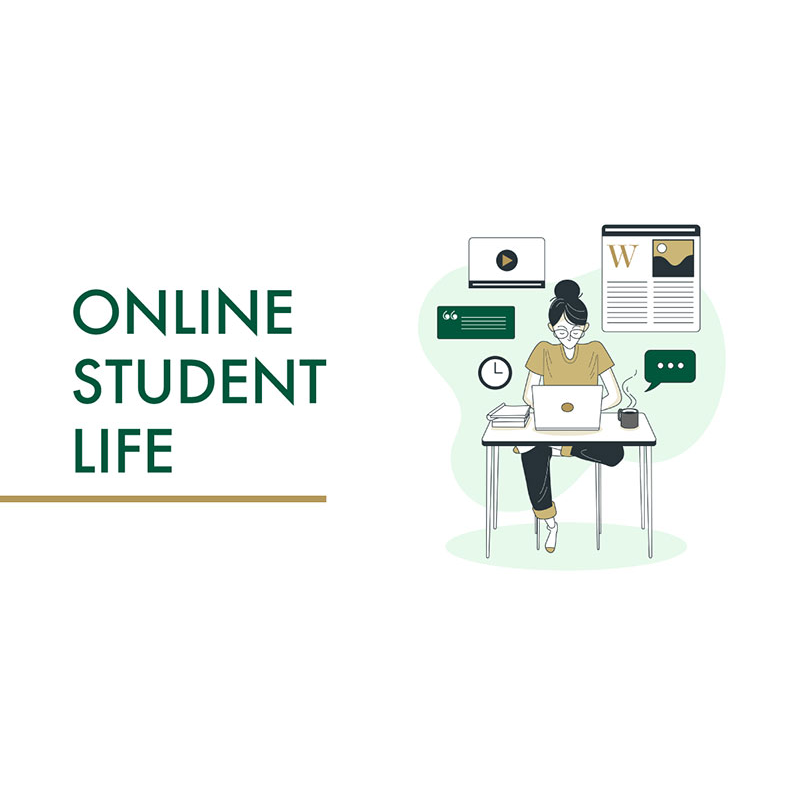 ONLINE
STUDENT
LIFE

W